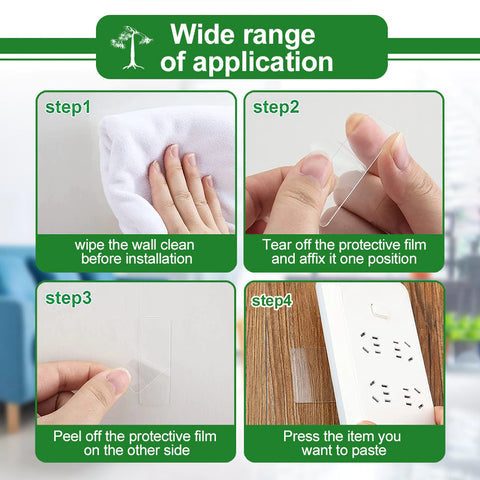 Wide range of application

step1

wipe the wall clean before installation

step2

Tear off the protective film and affix it one position

step3

Peel off the protective film on the other side

step4

Press the item you want to paste